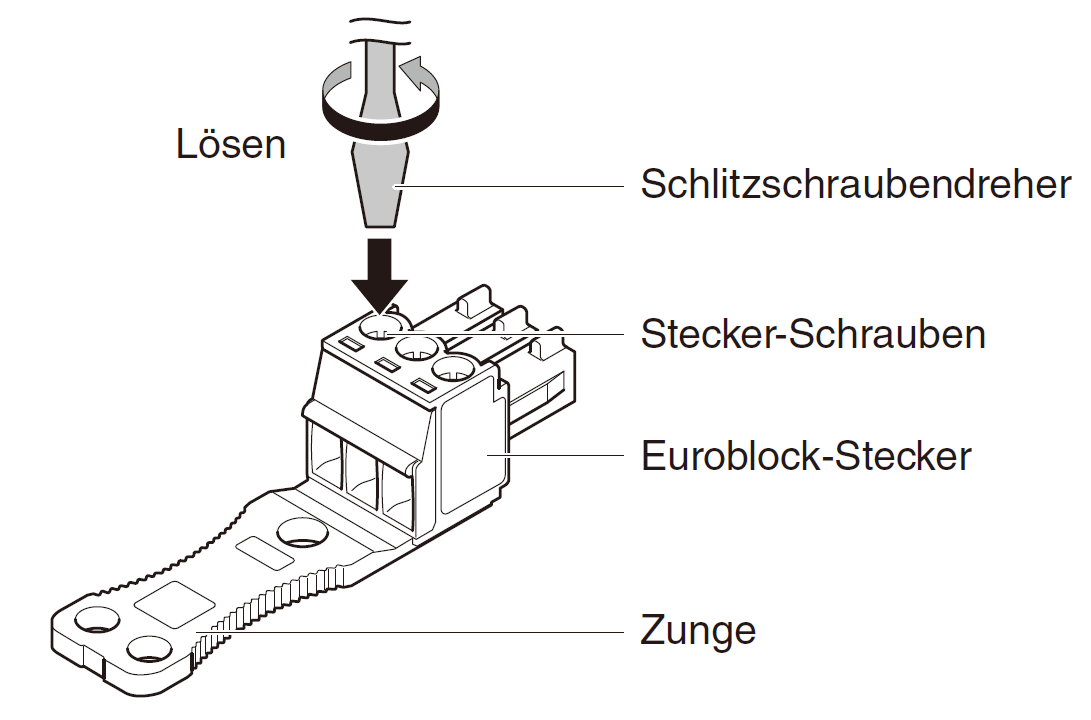 Lösen

Schlitzschraubendreher

Stecker-Schrauben

Euroblock-Stecker

Zunge