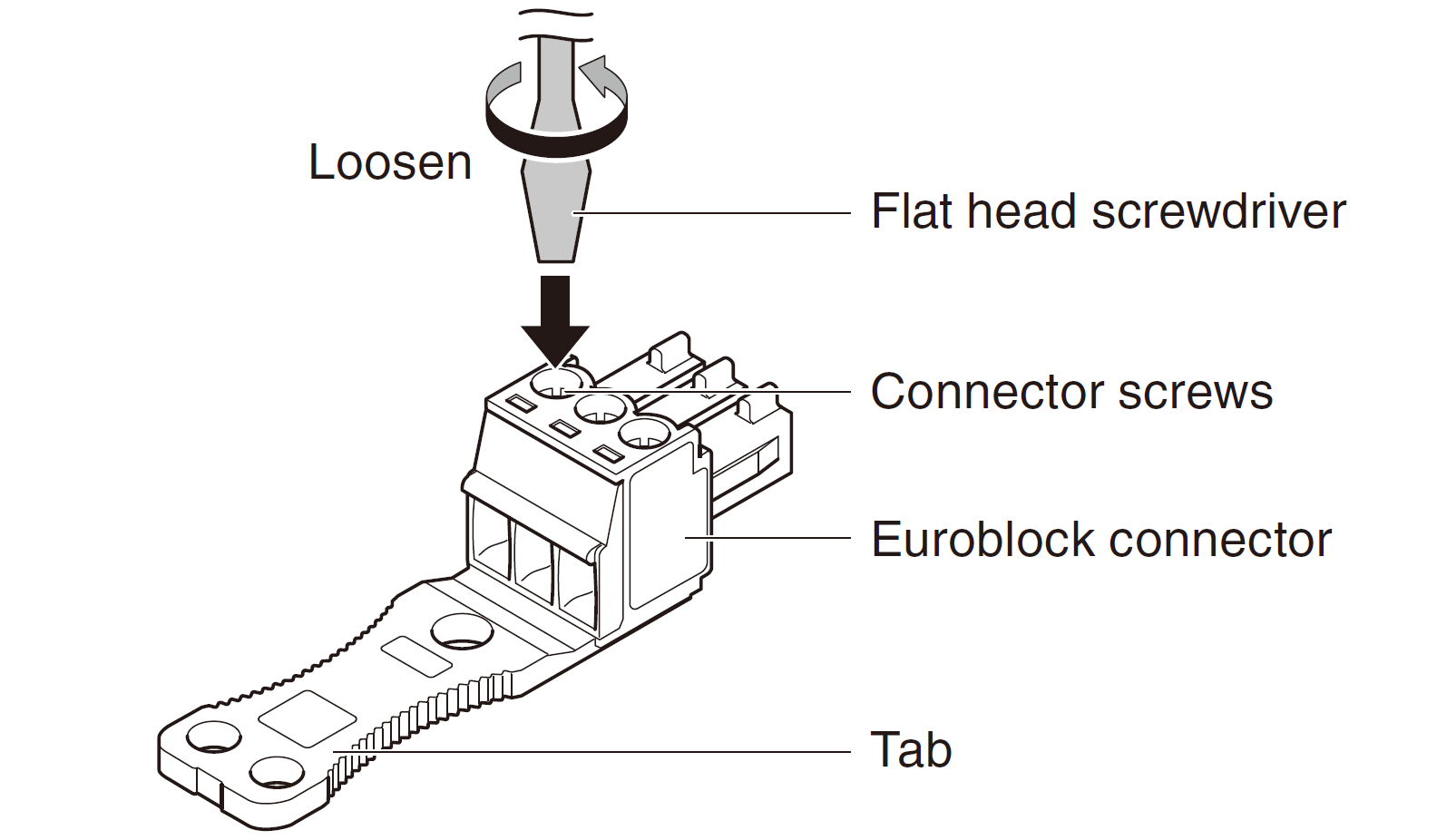 Loosen

Flat head screwdriver

Connector screws

Euroblock connector

Tab