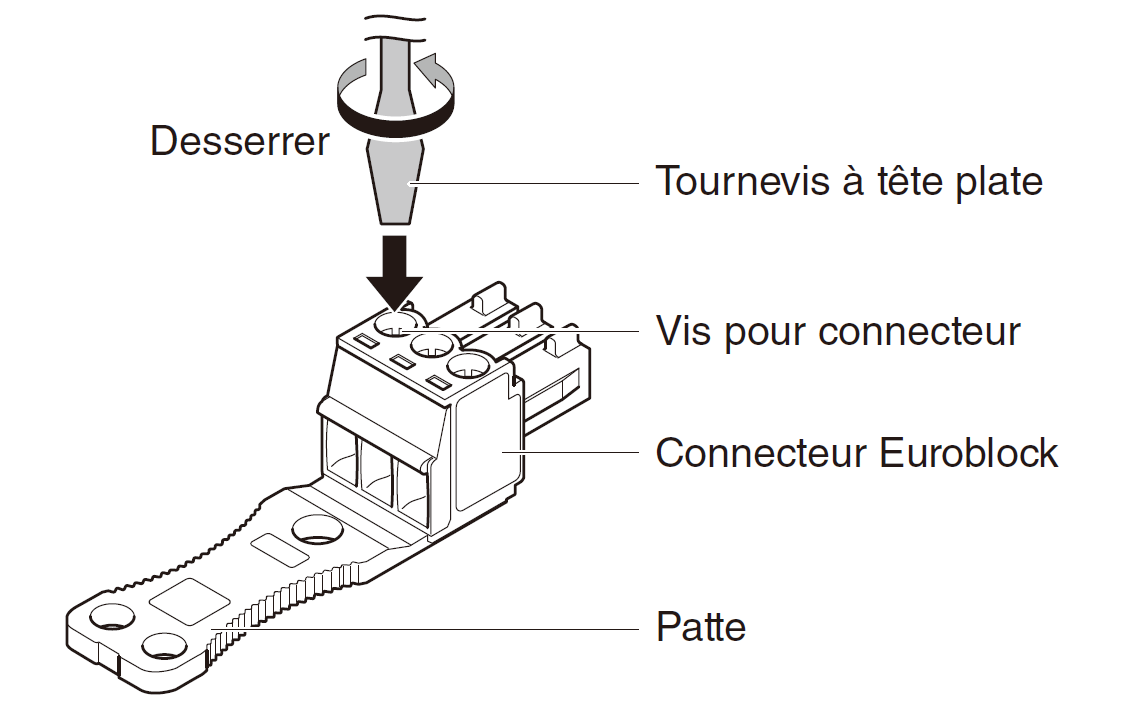 Desserrer

Tournevis à tête plate

Vis pour connecteur

Connecteur Euroblock

Patte