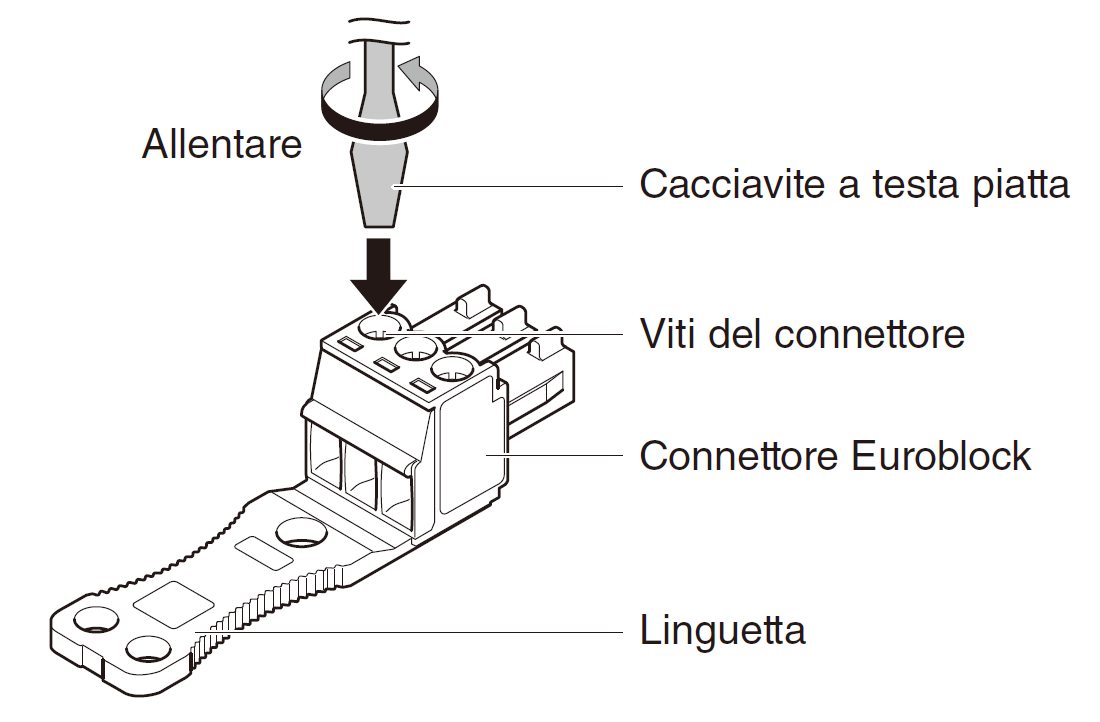 Allentare

Cacciavite a testa piatta

Viti del connettore

Connettore Euroblock

Linguetta