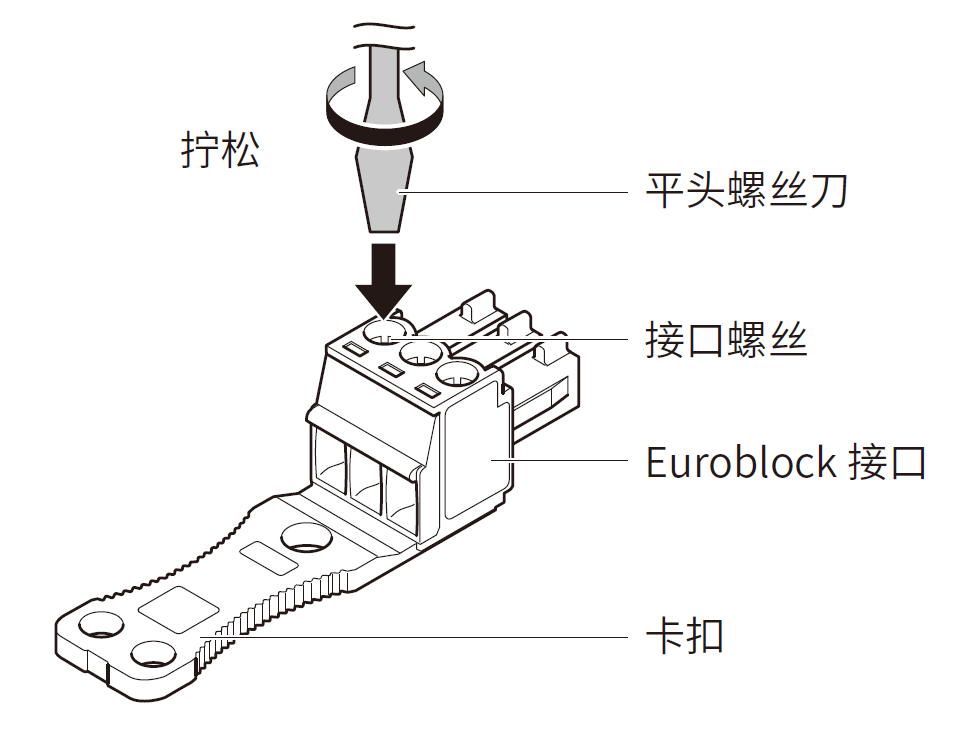 拧松

平头螺丝刀

接口螺丝

Euroblock 接口

卡扣