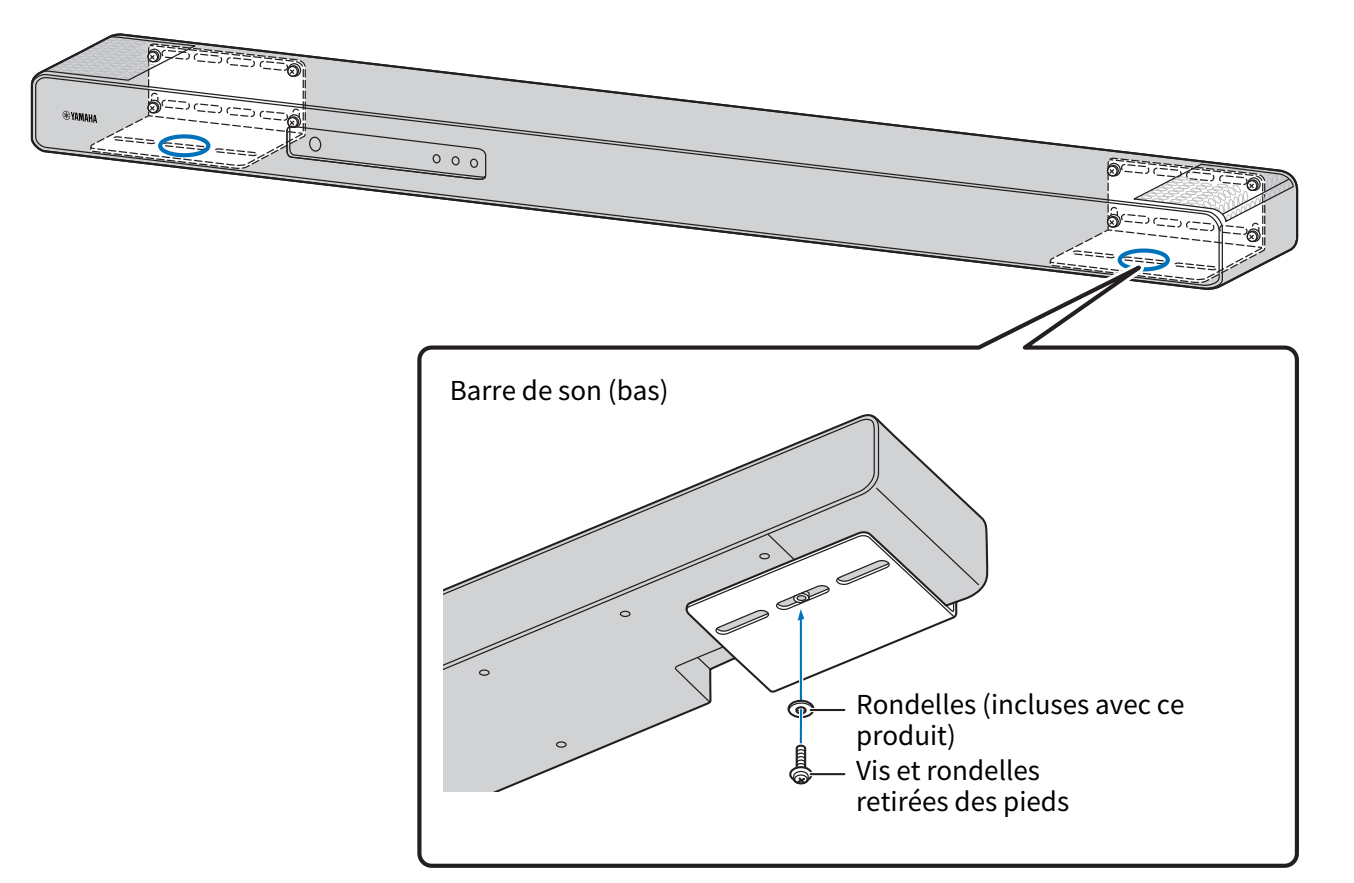 YAMAHA

Barre de son (bas)

Rondelles (incluses avec ce produit)

Vis et rondelles retirées des pieds