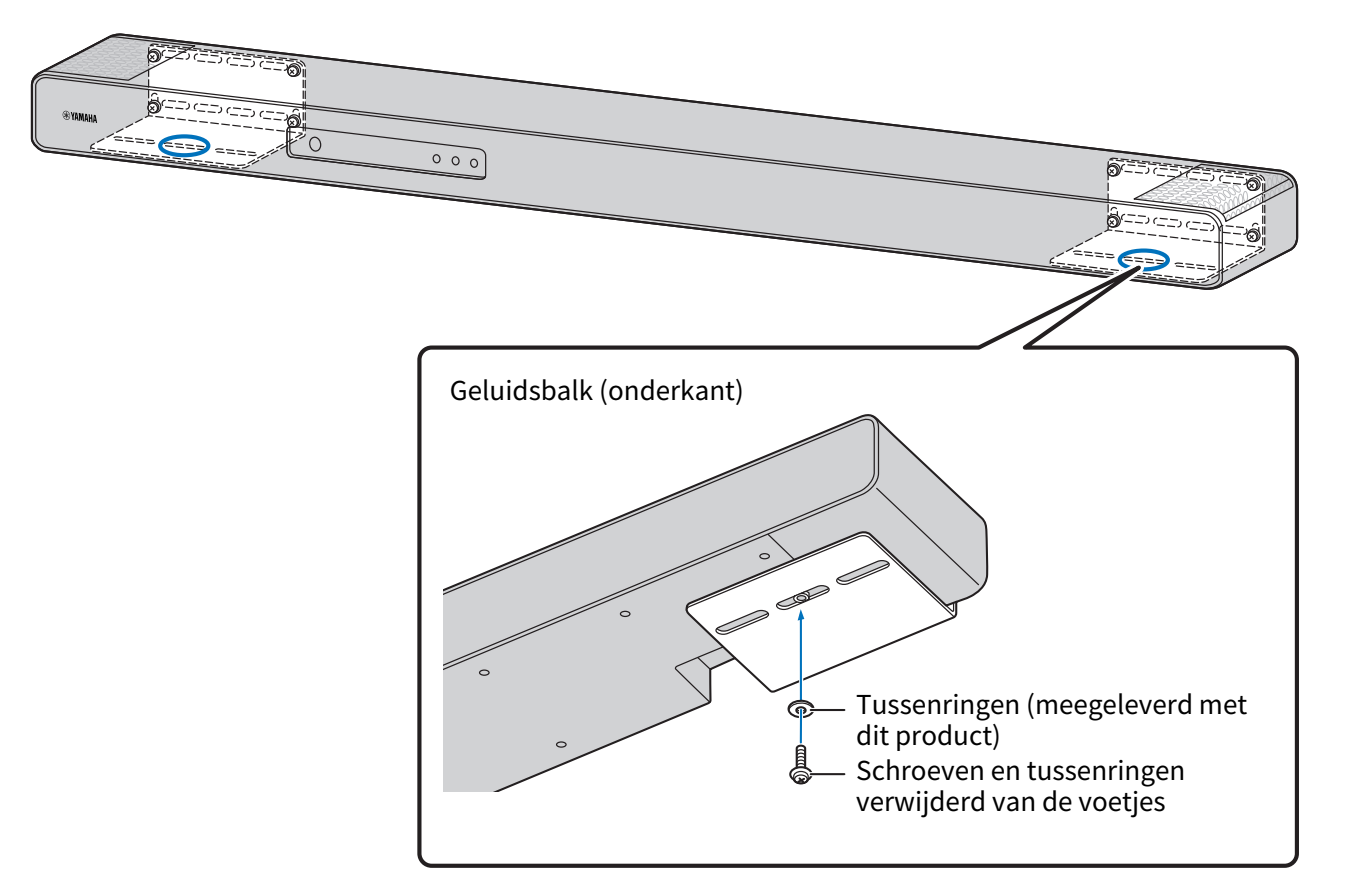 YAMAHA

Geluidsbalk (onderkant)

Tussenringen (meegeleverd met dit product)

Schroeven en tussenringen verwijderd van de voetjes