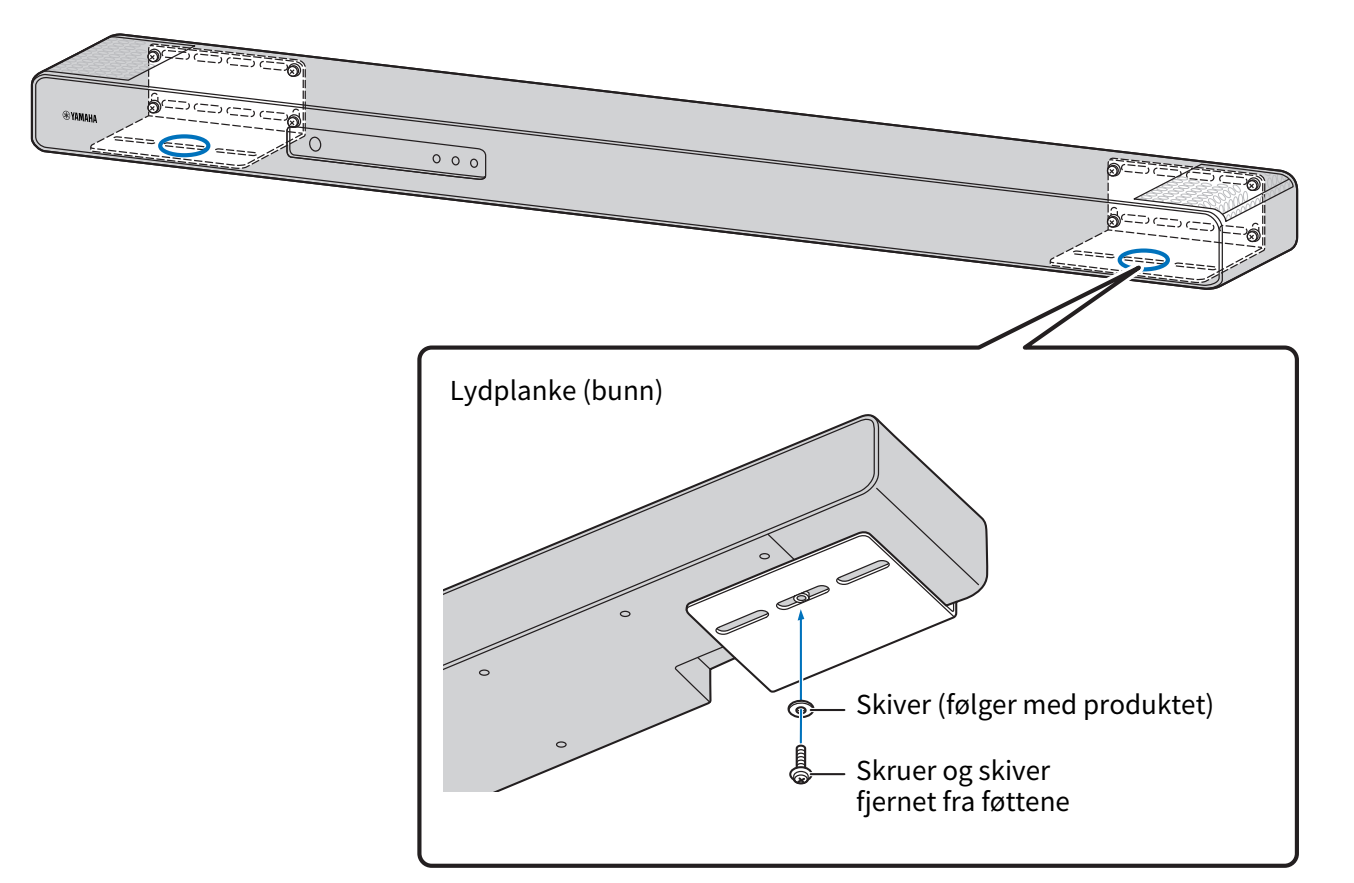 YAMAHA

Lydplanke (bunn)

Skiver (følger med produktet)

Skruer og skiver fjernet fra føttene