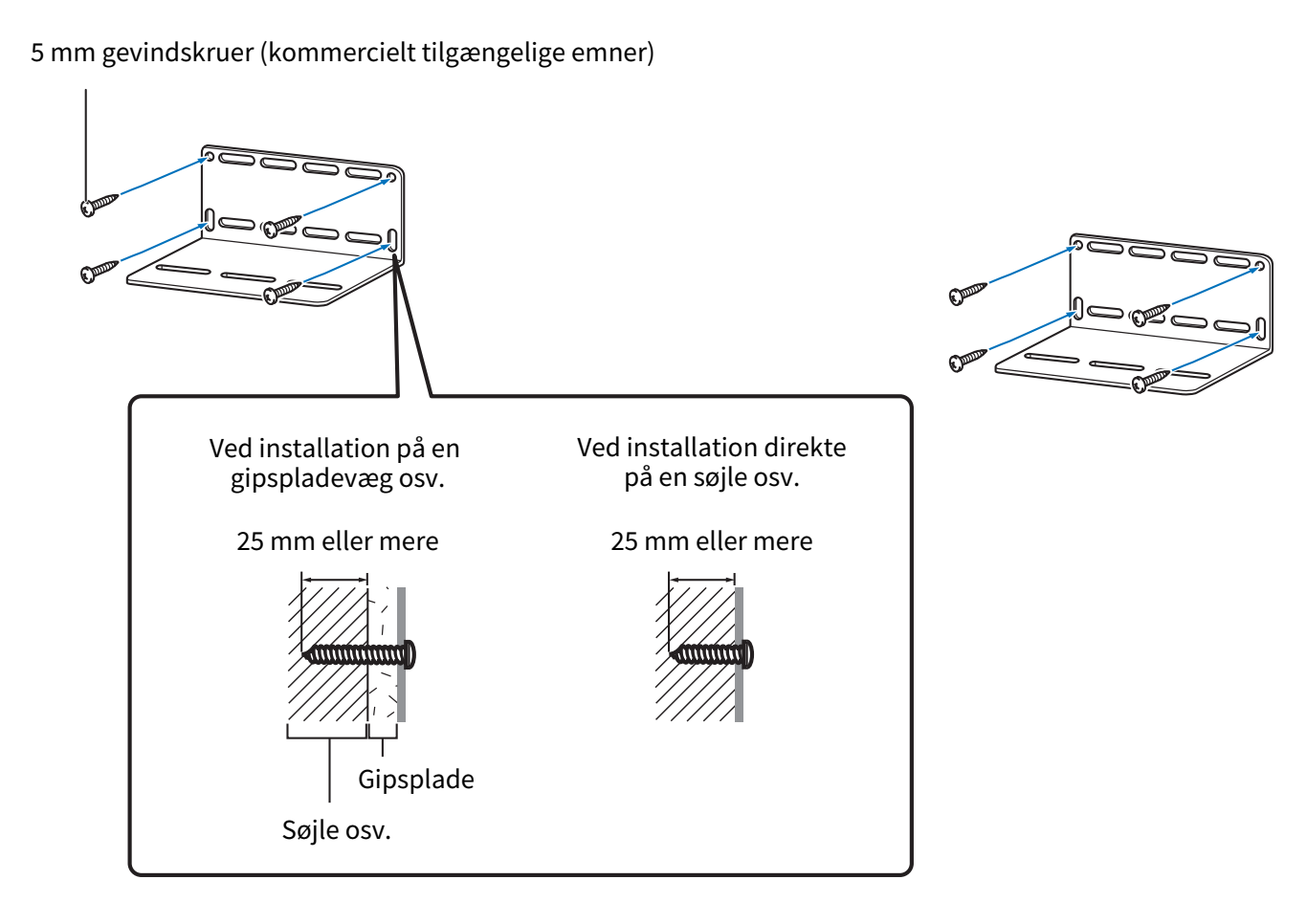 5 mm gevindskruer (kommercielt tilgængelige emner)

Ved installation på en gipspladevæg osv.

25 mm eller mere

Gipsplade

Søjle osv.

Ved installation direkte på en søjle osv.

25 mm eller mere