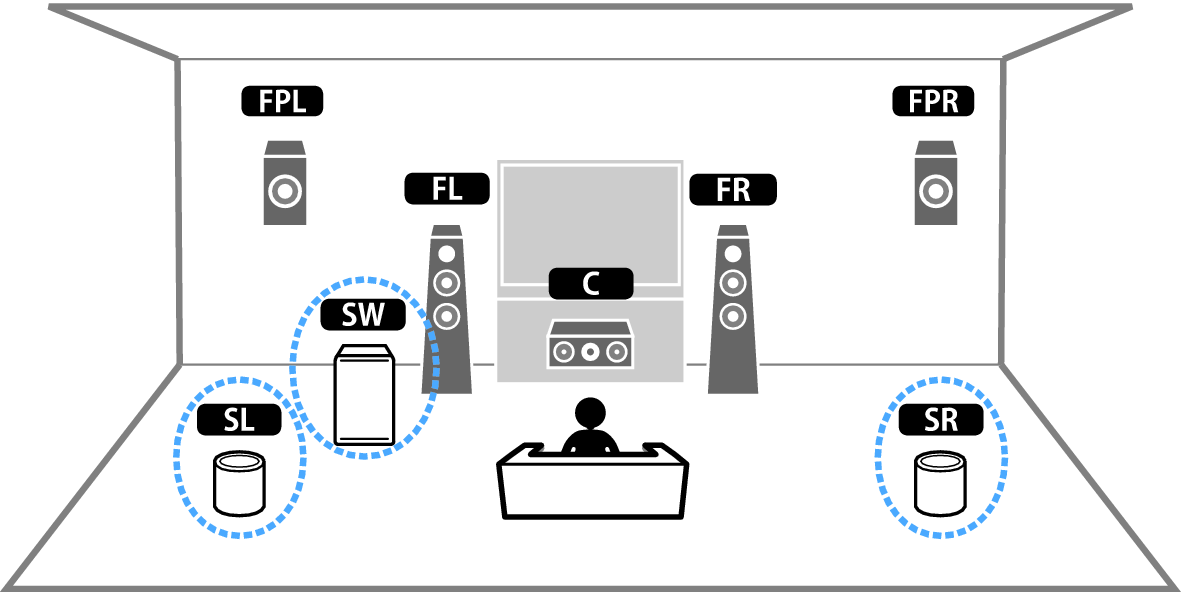 FPL

FPR

FL

FR

C

SW

SL

SR