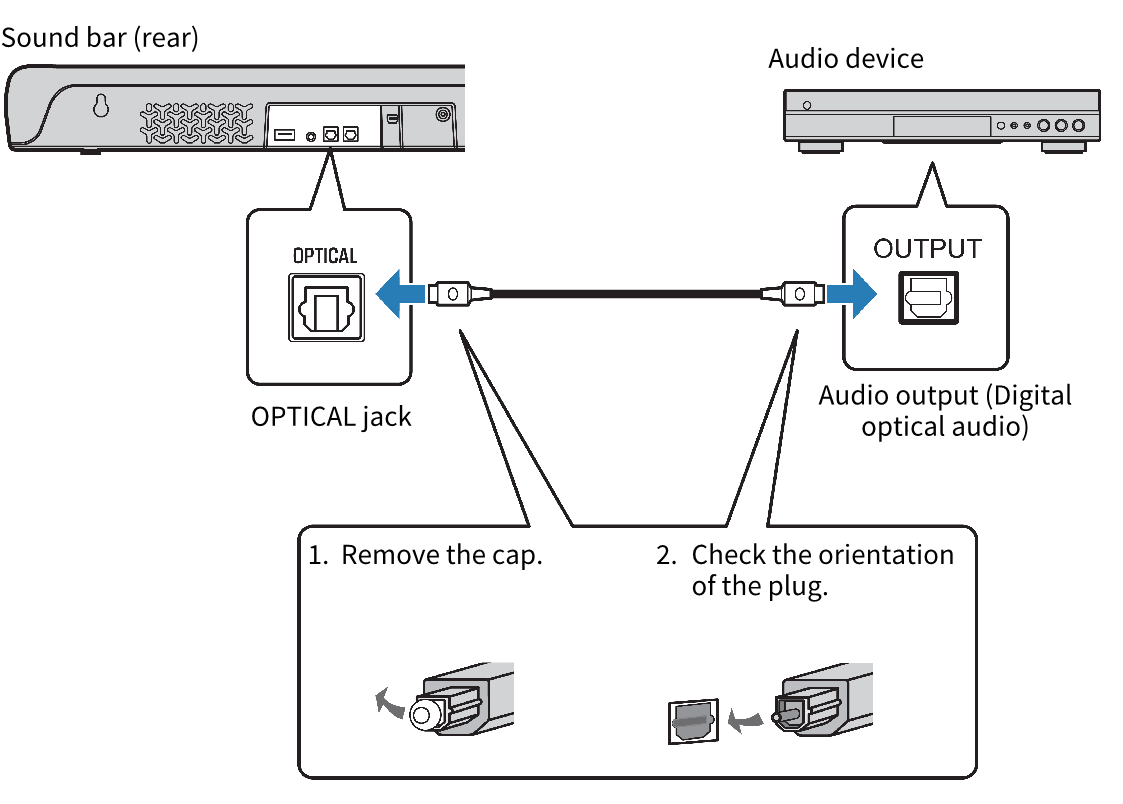 Sound bar (rear)

Audio device

OPTICAL

OUTPUT

OPTICAL jack

Audio output (Digital optical audio)

1. Remove the cap.

2. Check the orientation of the plug.