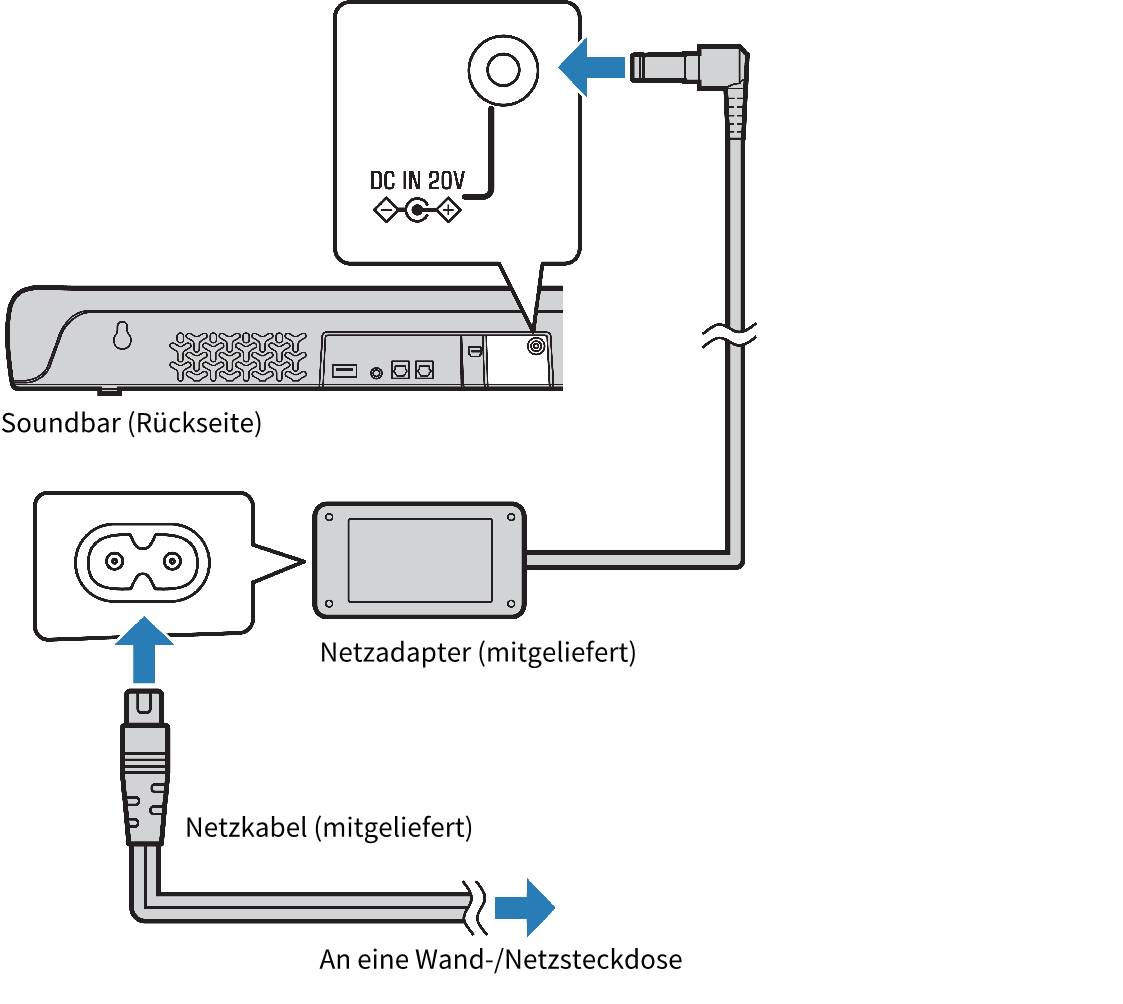 DC IN 20V

Soundbar (Rückseite)

Netzadapter (mitgeliefert)

Netzkabel (mitgeliefert)

An eine Wand-/Netzsteckdose