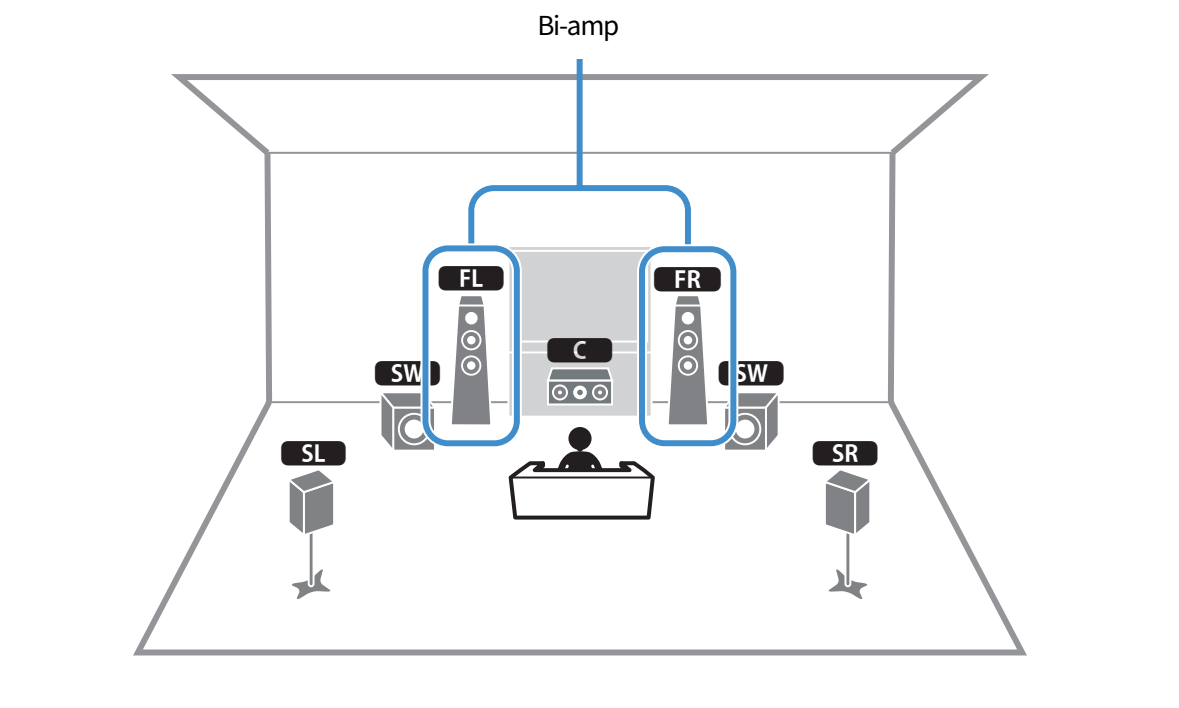 Bi-amp

FL

FR

C

SW

SW

SL

SR