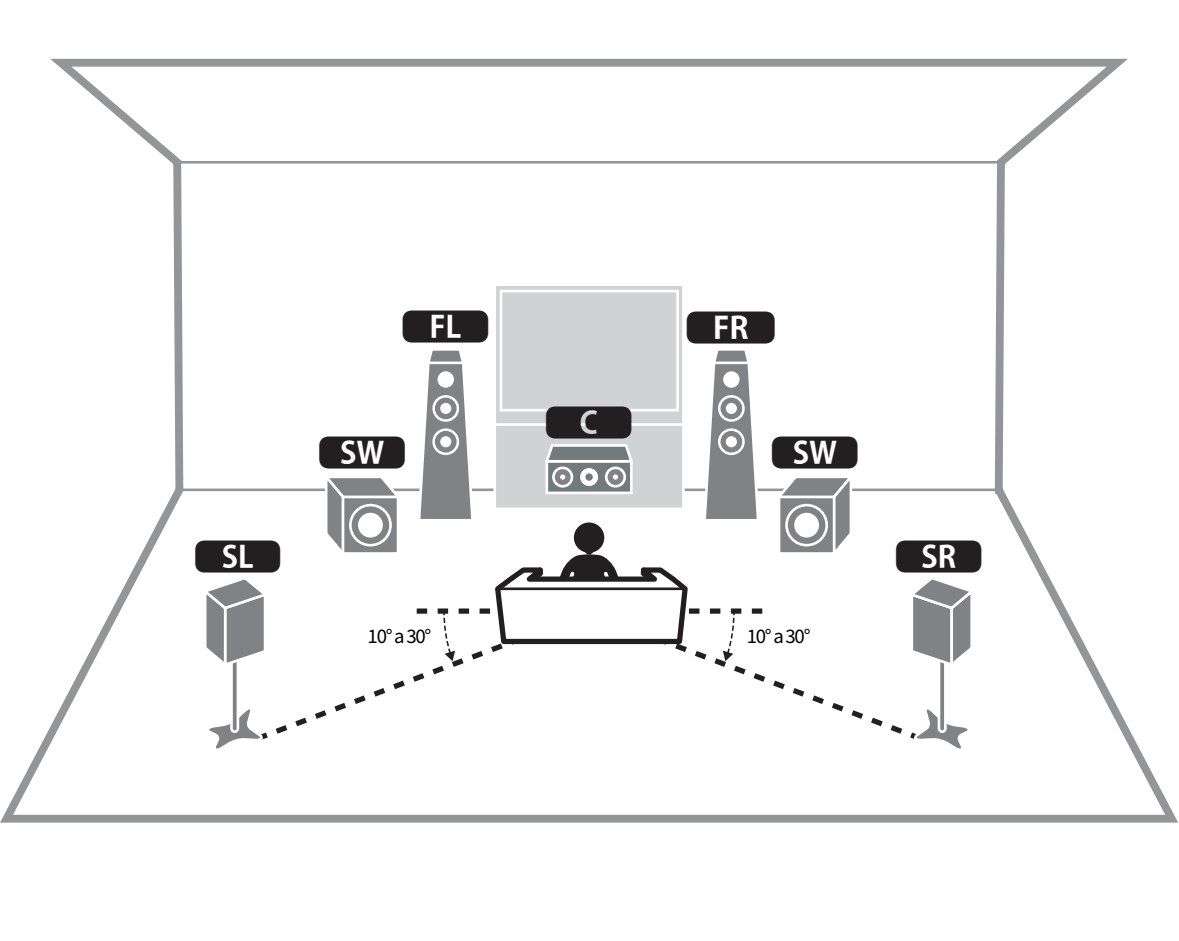 FL
FR
C
SW
SW
SL
SR
10° a 30°
10° a 30°