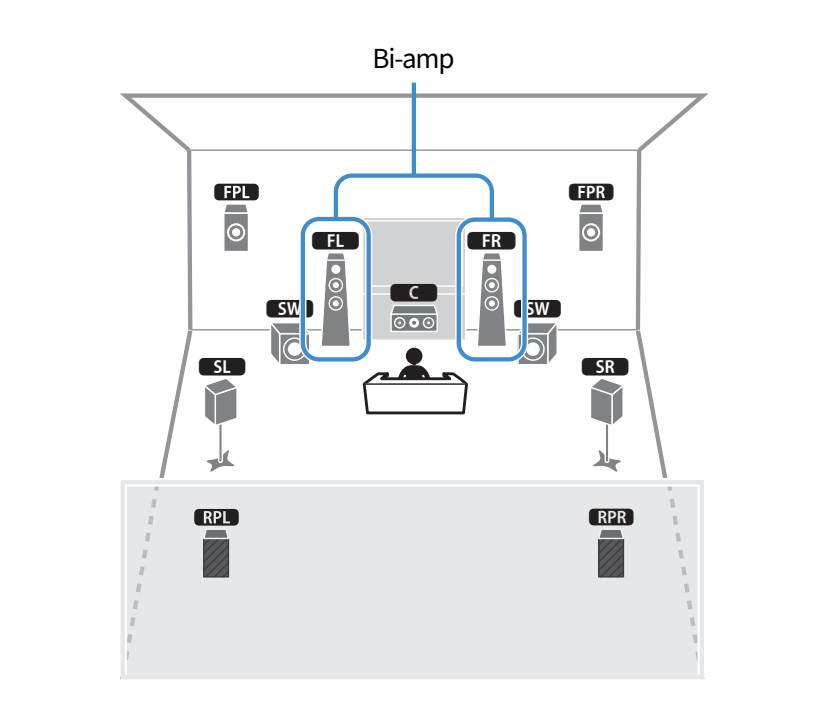 Bi-amp

FPL

FPR

FL

FR

C

SW

SW

SL

SR

RPL

RPR