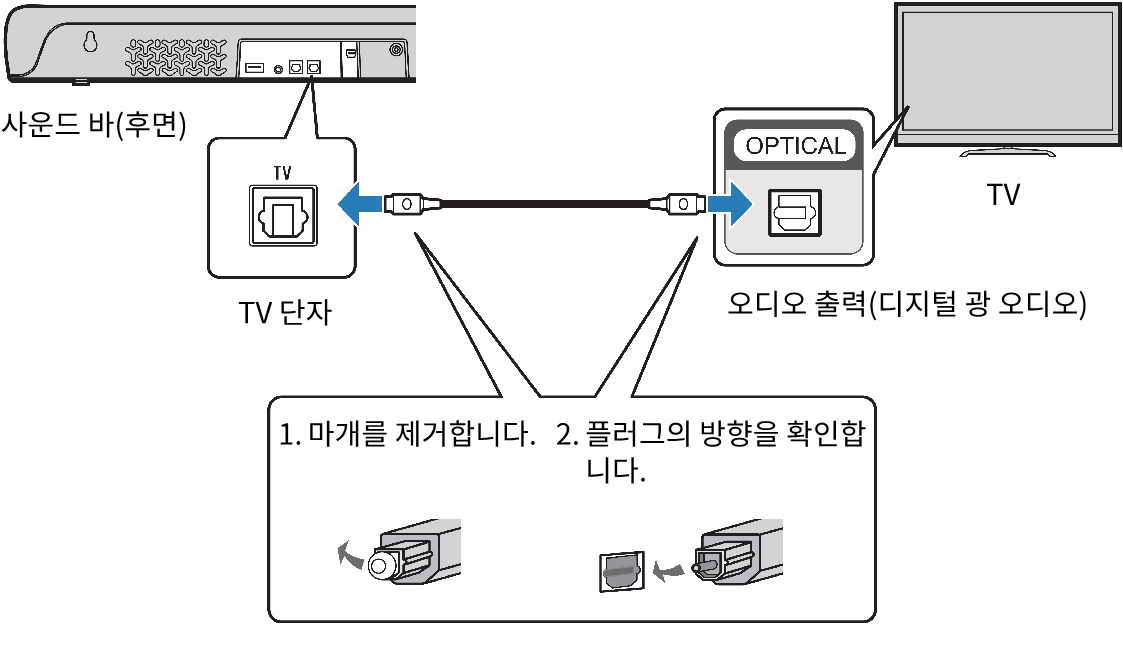 사운드 바(후면)

TV

TV 단자

OPTICAL

TV

오디오 출력(디지털 광 오디오)

1. 마개를 제거합니다.

2. 플러그의 방향을 확인합니다.