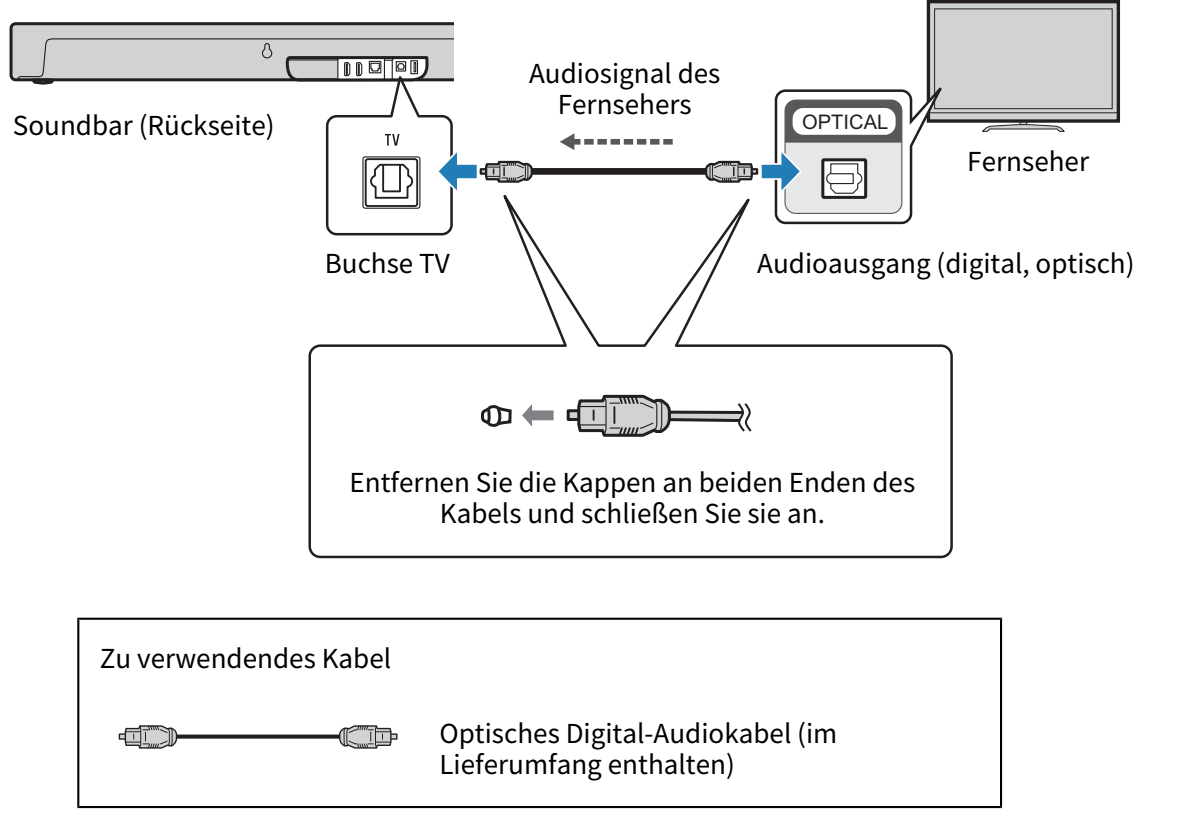 Soundbar (Rückseite)

TV

Buchse TV

Audiosignal des Fernsehers

OPTICAL

Fernseher

Audioausgang (digital, optisch)

Entfernen Sie die Kappen an beiden Enden des Kabels und schließen Sie sie an.

Zu verwendendes Kabel

Optisches Digital-Audiokabel (im Lieferumfang enthalten)