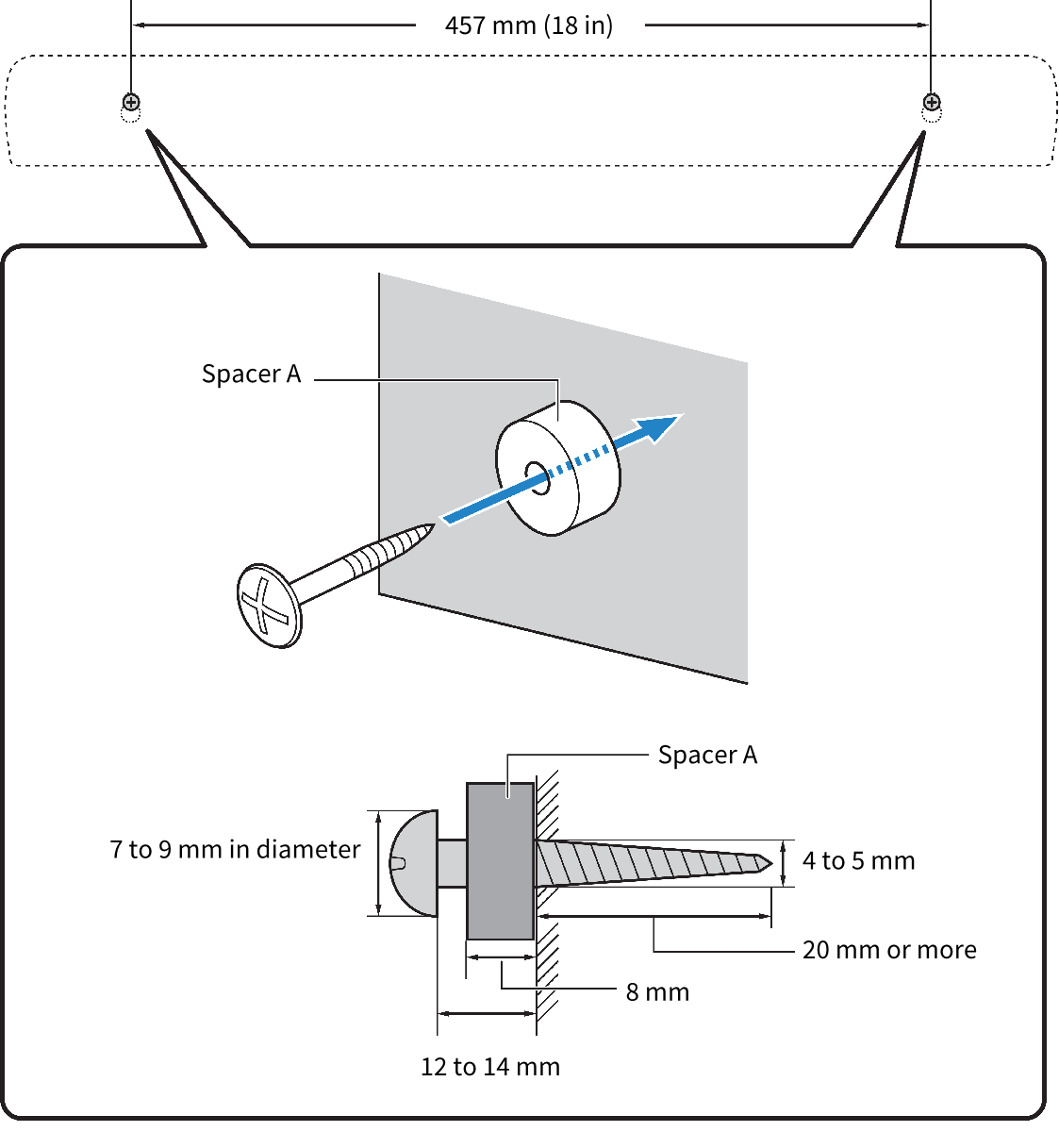 457 mm (18 in)

Spacer A

Spacer A

7 to 9 mm in diameter

4 to 5 mm

20 mm or more

8 mm

12 to 14 mm