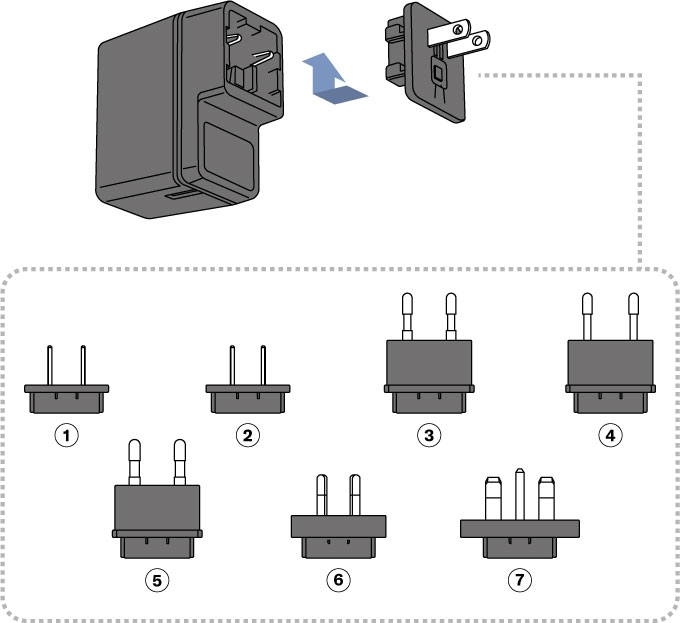 1

2

3

4

5

6

7